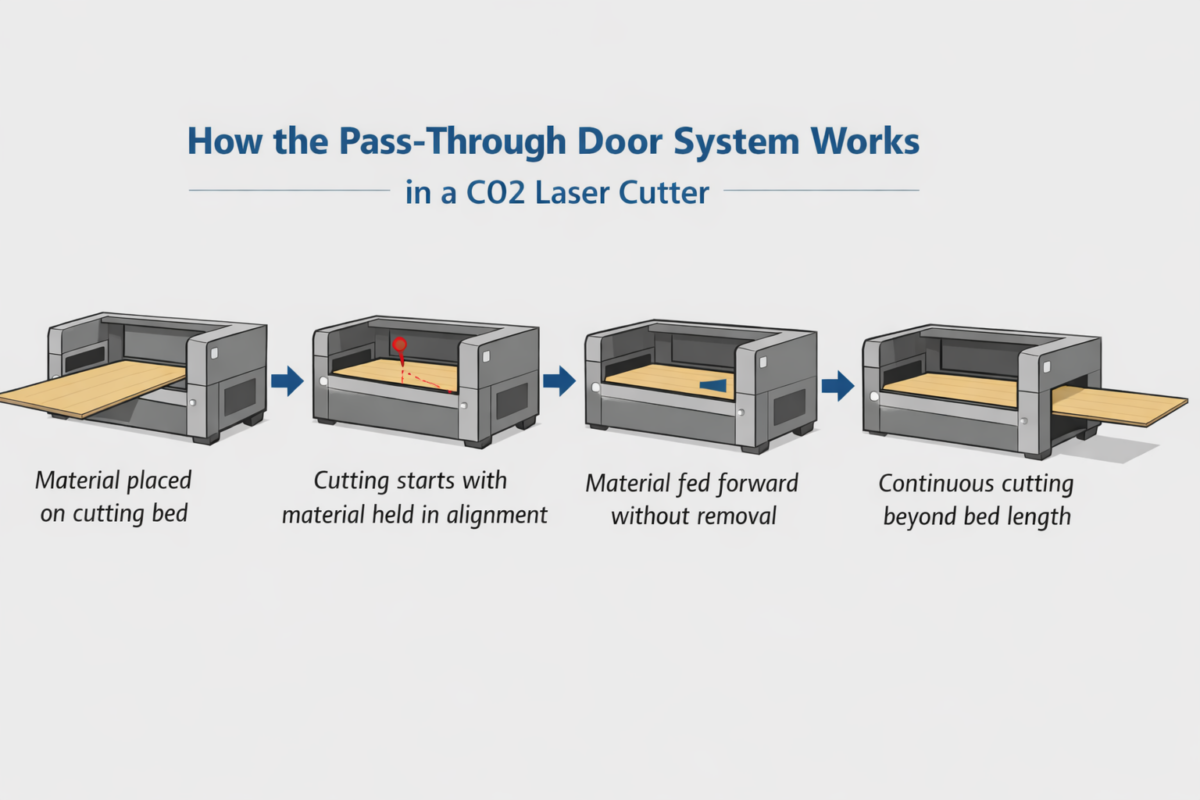 How the Pass-Through Door System Works

in a CO2 Laser Cutter

Material placed on cutting bed

Cutting starts with material held in alignment

Material fed forward without removal

Continuous cutting beyond bed length