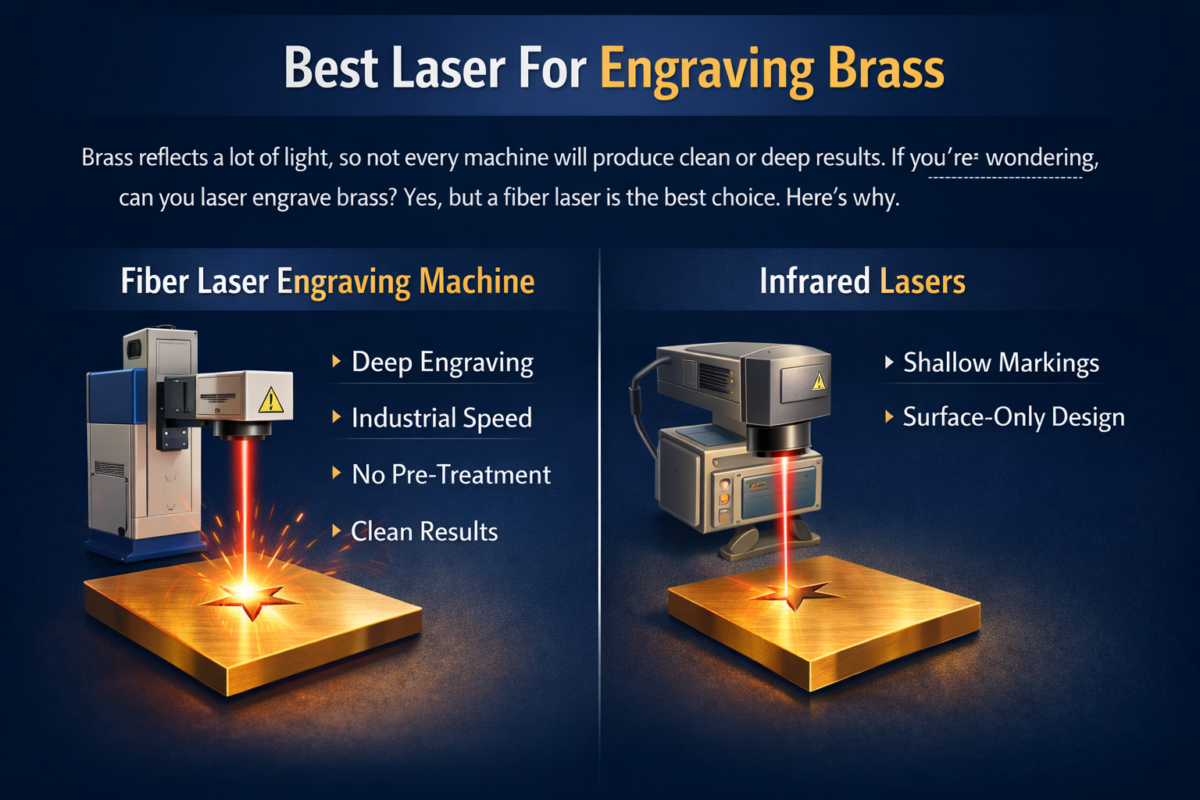 Best Laser For Engraving Brass

Brass reflects a lot of light, so not every machine will produce clean or deep results. If you're wondering, can you laser engrave brass? Yes, but a fiber laser is the best choice. Here's why.

Fiber Laser Engraving Machine

Deep Engraving

Industrial Speed

No Pre-Treatment

Clean Results

Infrared Lasers

Shallow Markings

Surface-Only Design