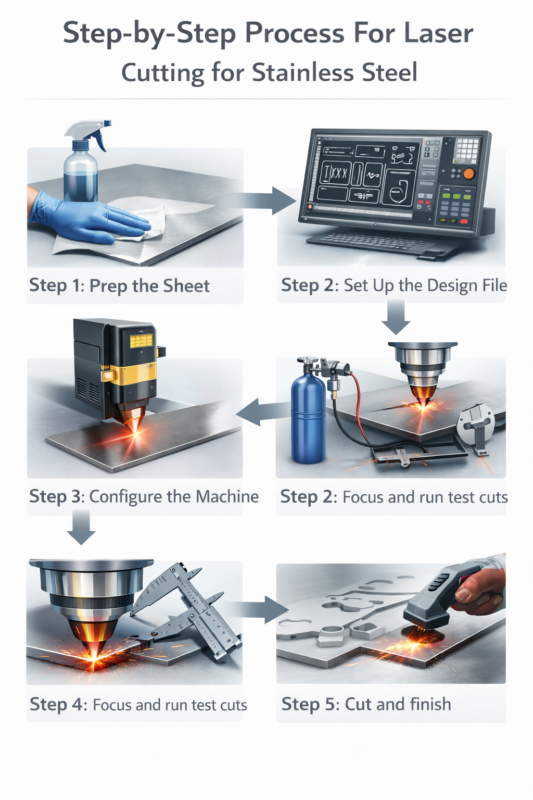 Step-by-Step Process For Laser Cutting for Stainless Steel

Step 1: Prep the Sheet

Step 2: Set Up the Design File

Step 3: Configure the Machine

Step 2: Focus and run test cuts

Step 4: Focus and run test cuts

Step 5: Cut and finish